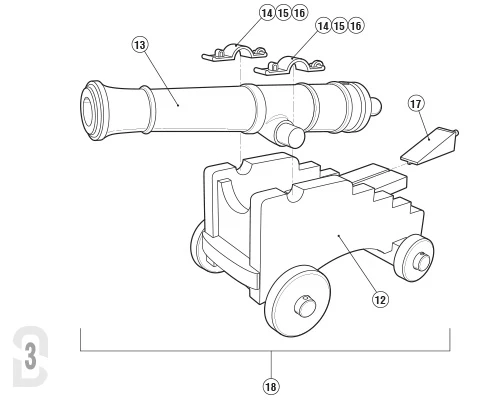 14 15 16
14 15 16
13
17
12
3
18